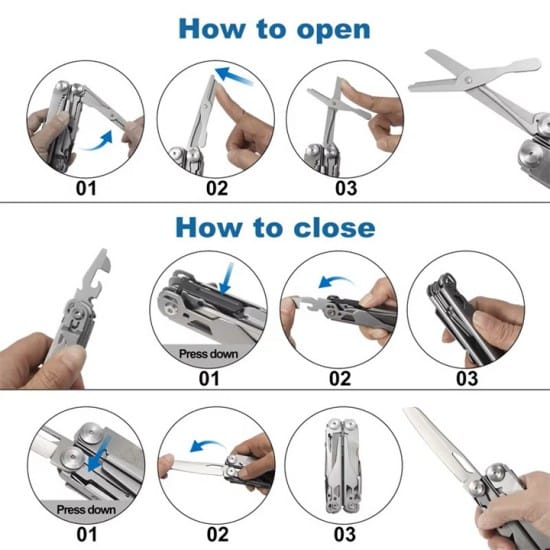 How to open

01

02

03

How to close

Press down

01

02

03

Press down

01

02

03